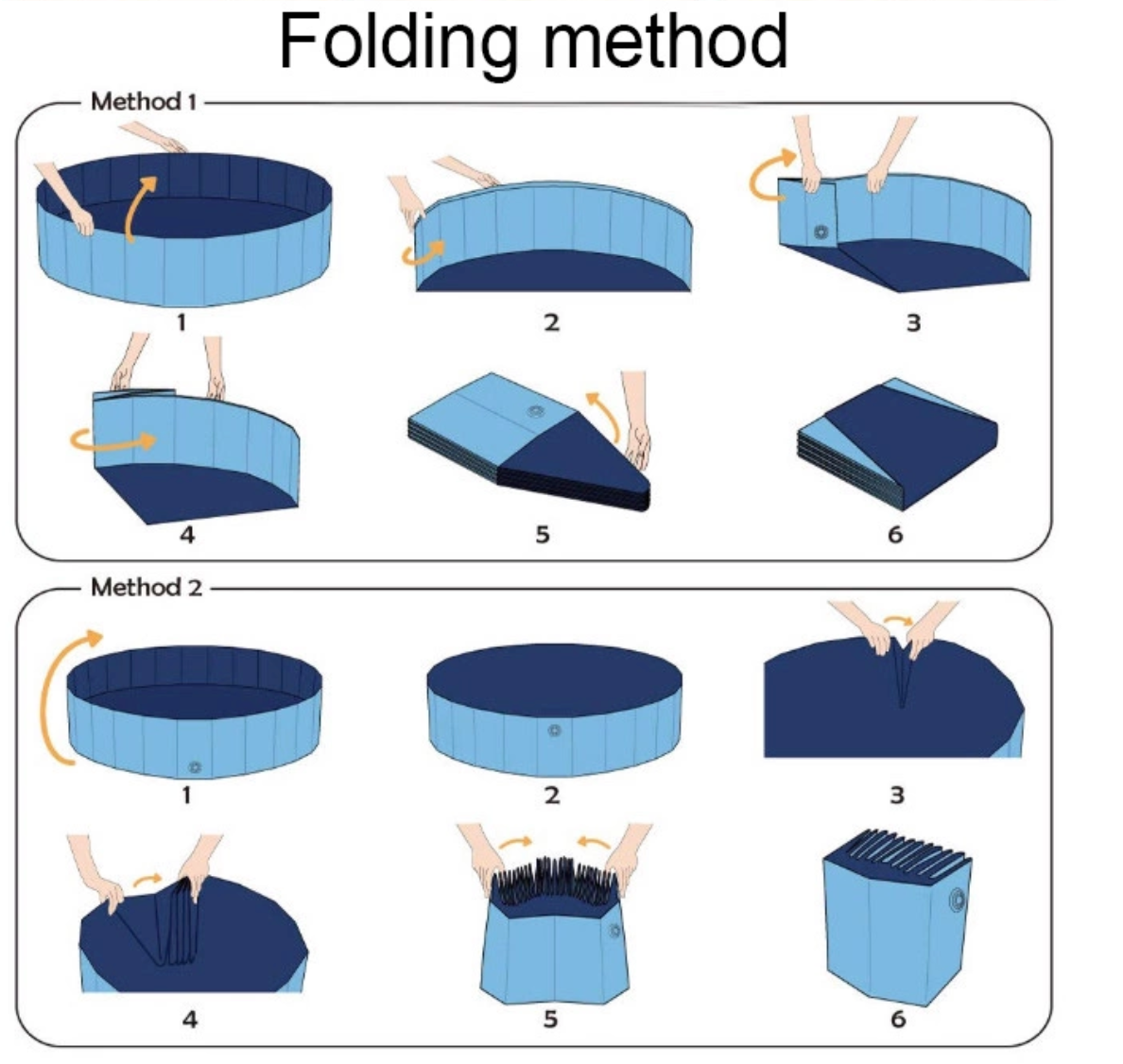 Folding method

Method 1

1

2

3

4

5

6

Method 2

1

2

3

4

5

6